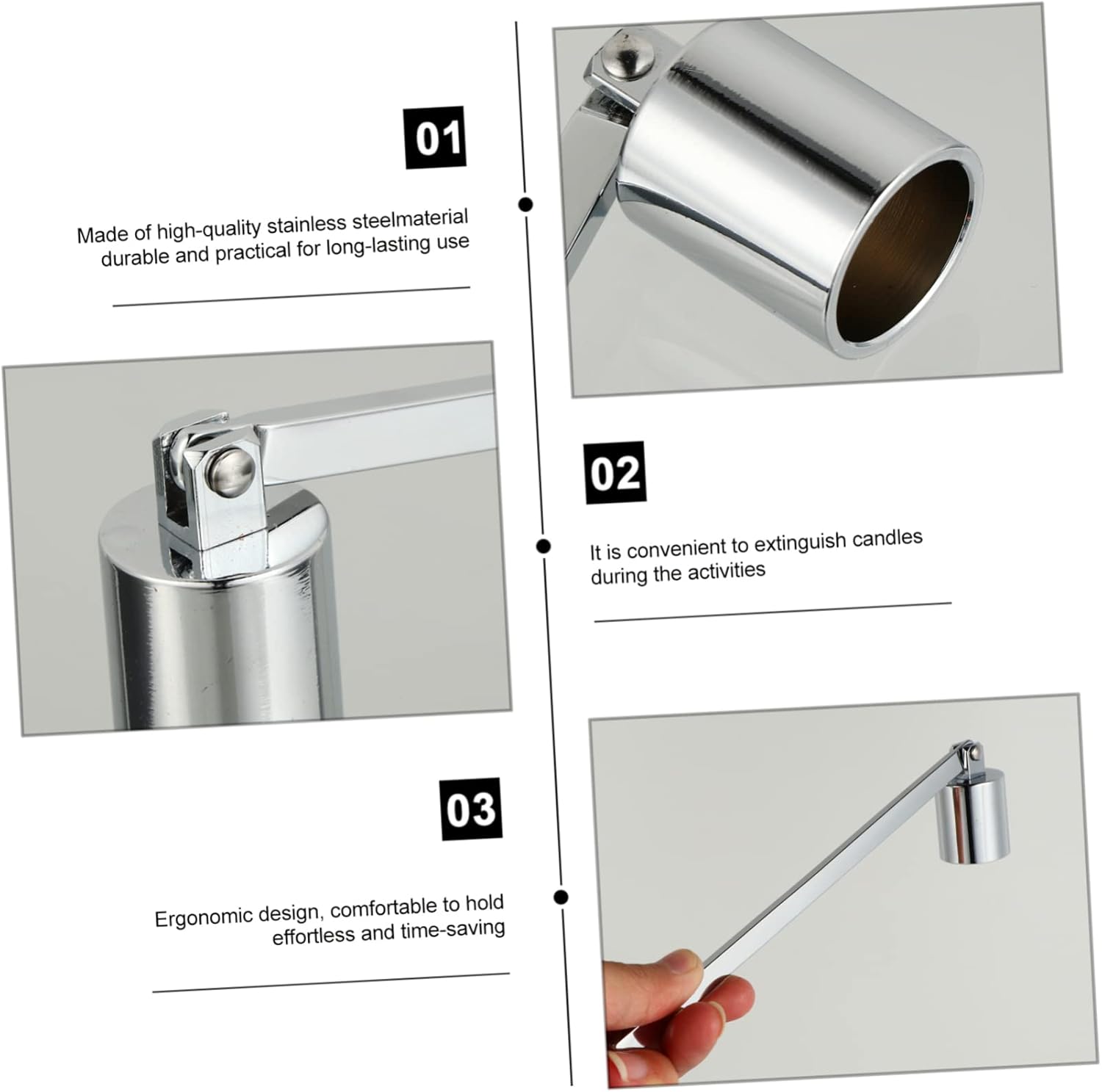 01

Made of high-quality stainless steelmaterial durable and practical for long-lasting use

02

It is convenient to extinguish candles during the activities

03

Ergonomic design, comfortable to hold effortless and time-saving