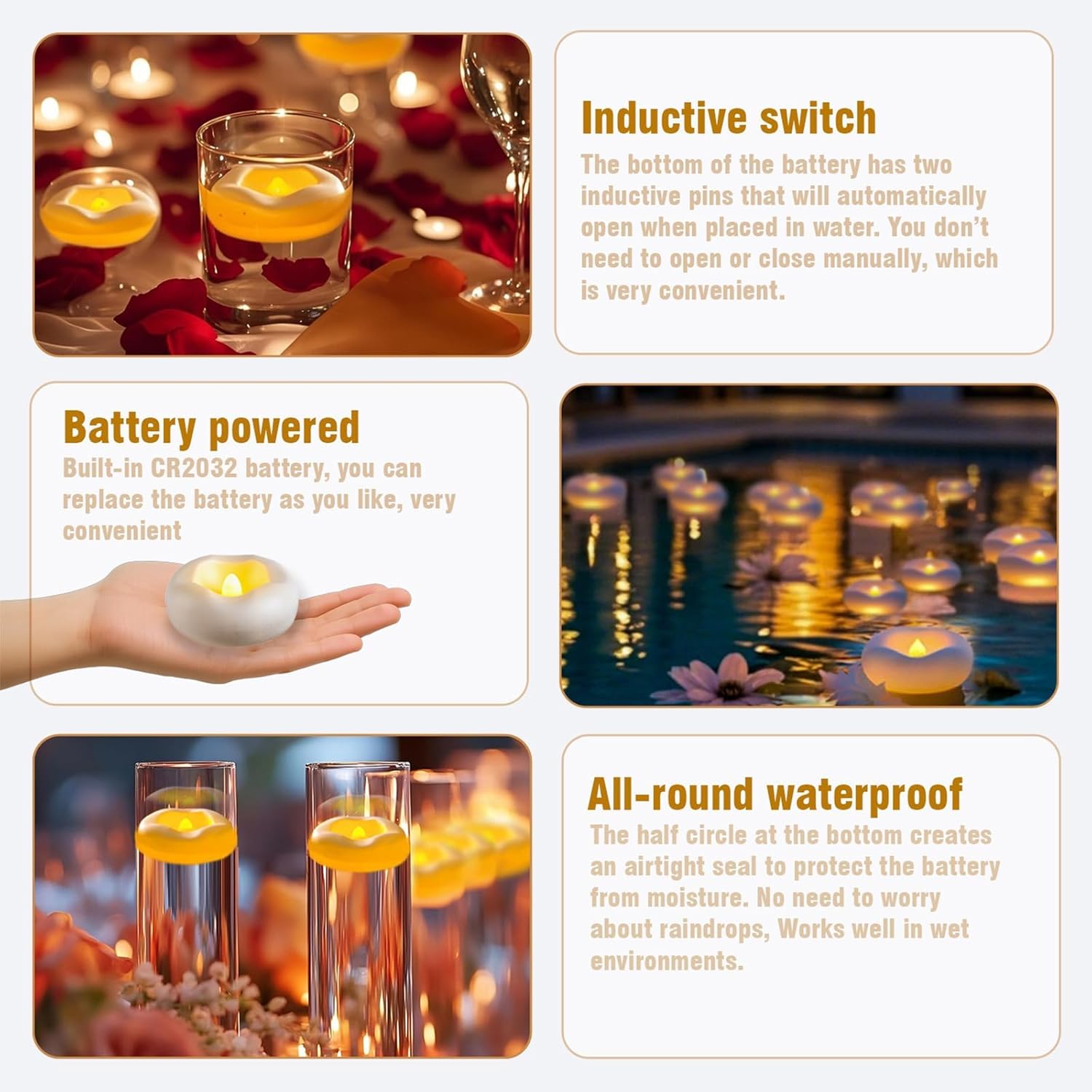 Inductive switch

The bottom of the battery has two inductive pins that will automatically open when placed in water. You don't need to open or close manually, which is very convenient.

Battery powered

Built-in CR2032 battery, you can replace the battery as you like, very convenient

All-round waterproof

The half circle at the bottom creates an airtight seal to protect the battery from moisture. No need to worry about raindrops, Works well in wet environments.